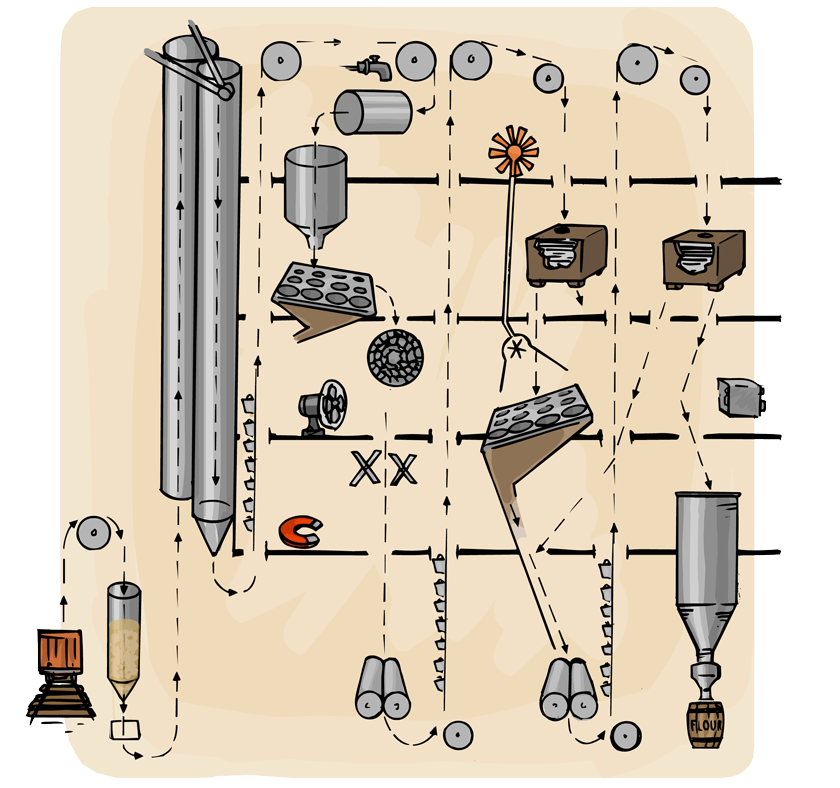 FLOUR