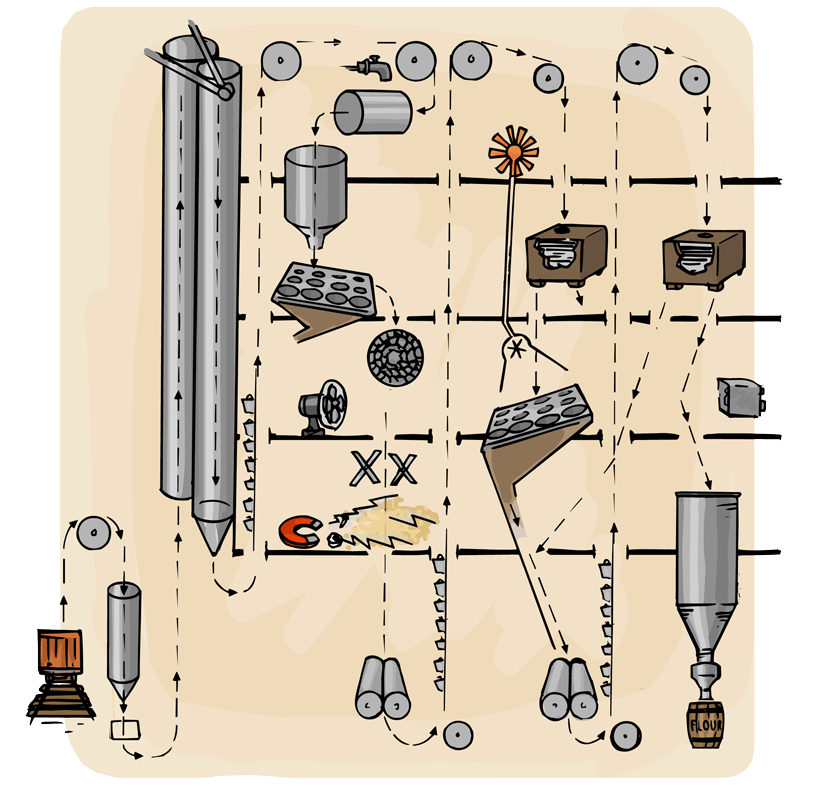 FLOUR