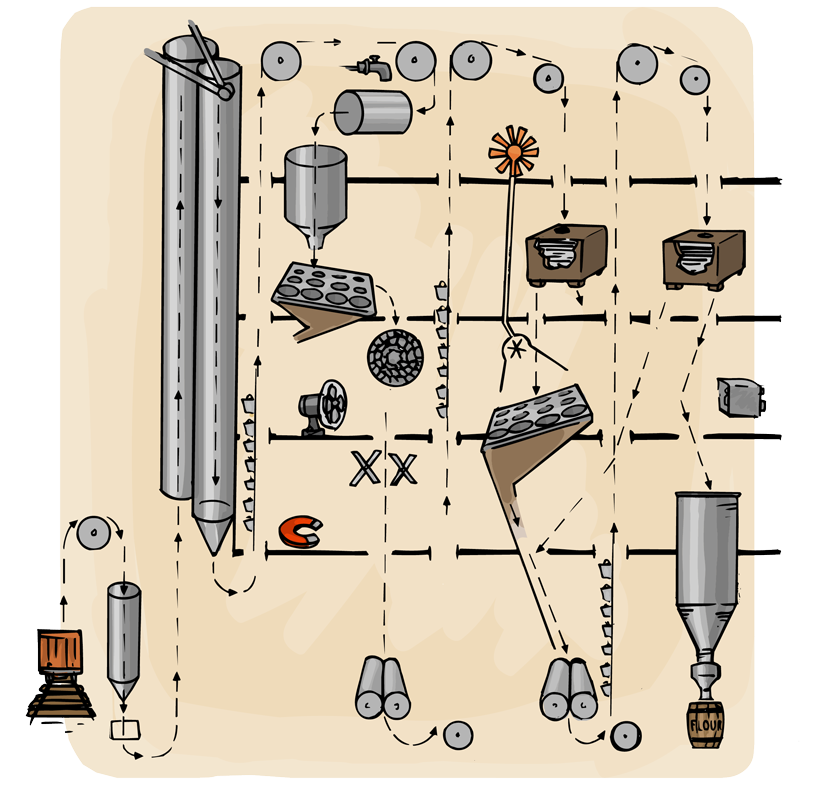 FLOUR