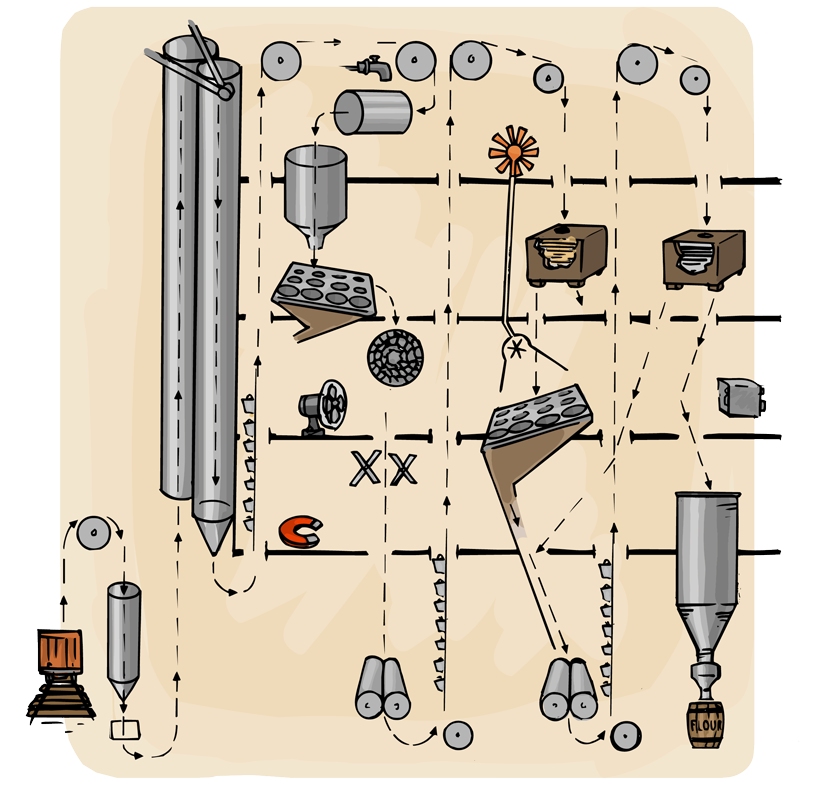 FLOUR