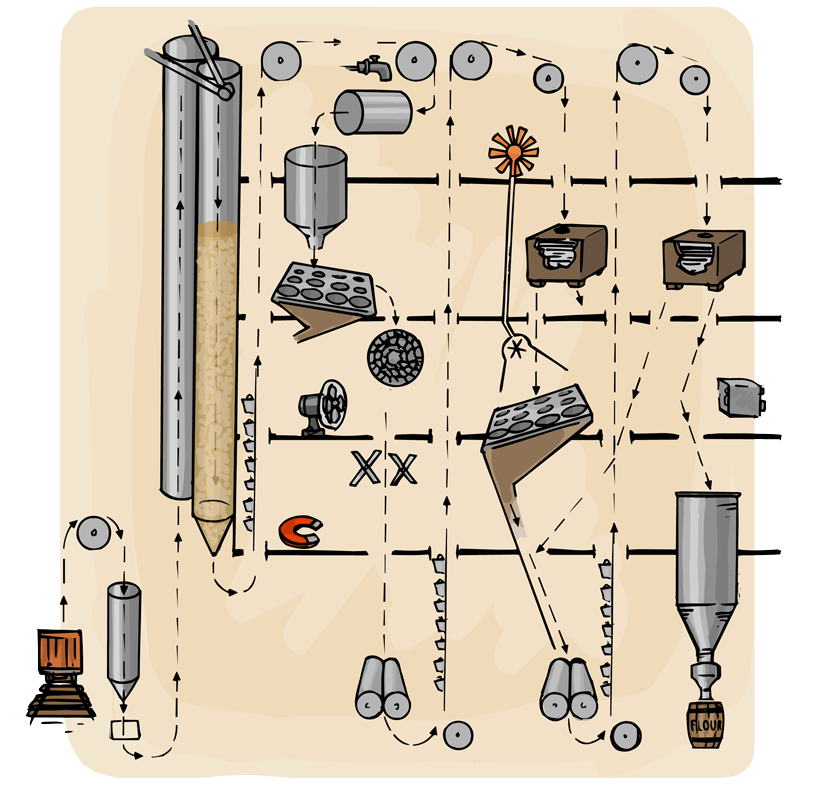 FLOUR