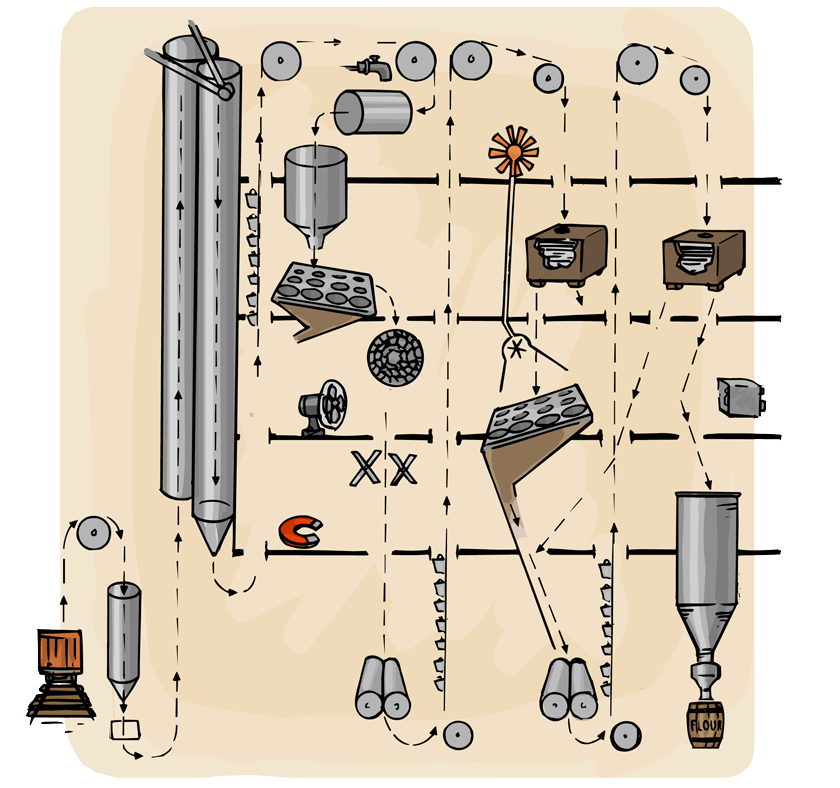 FLOUR