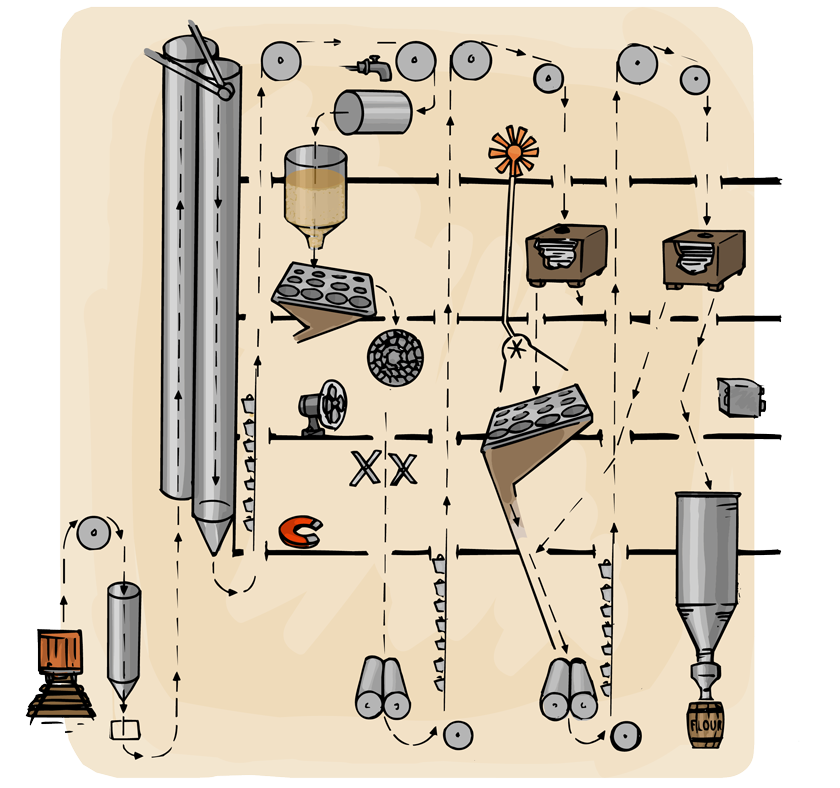 FLOUR