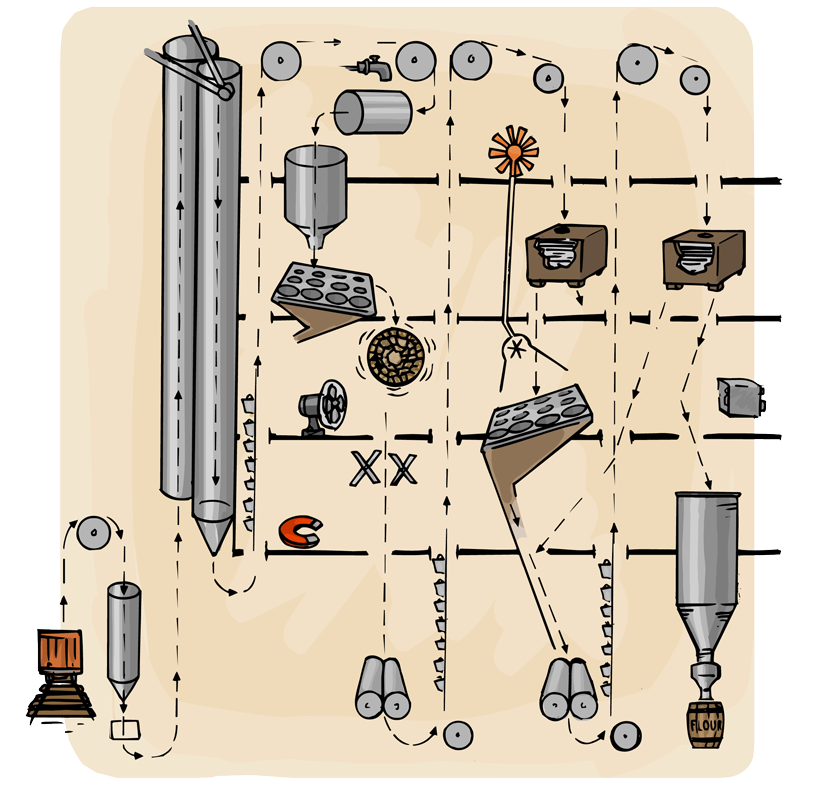 FLOUR